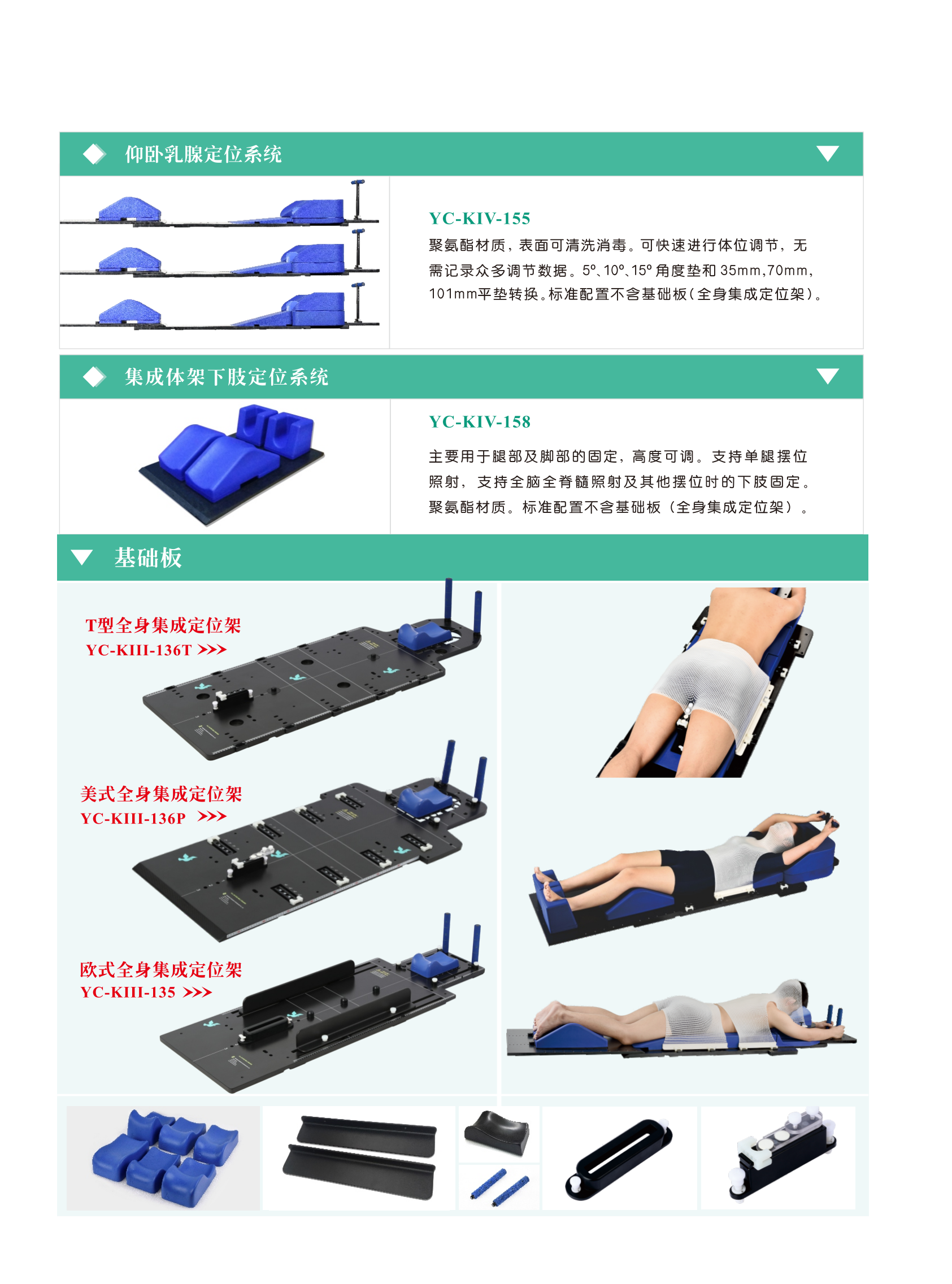 仰卧乳腺定位系统

YC-KIV-155
聚氨酯材质，表面可清洗消毒。可快速进行体位调节，无需记录众多调节数据。5°、10°、15° 角度垫和 35mm,70mm, 101mm平垫转换。标准配置不含基础板（全身集成定位架）。

集成体架下肢定位系统

YC-KIV-158
主要用于腿部及脚部的固定，高度可调。支持单腿摆位照射，支持全脑全脊髓照射及其他摆位时的下肢固定。聚氨酯材质。标准配置不含基础板（全身集成定位架）。

基础板

T型全身集成定位架
YC-KIII-136T >>>

美式全身集成定位架
YC-KIII-136P >>>

欧式全身集成定位架
YC-KIII-135 >>>