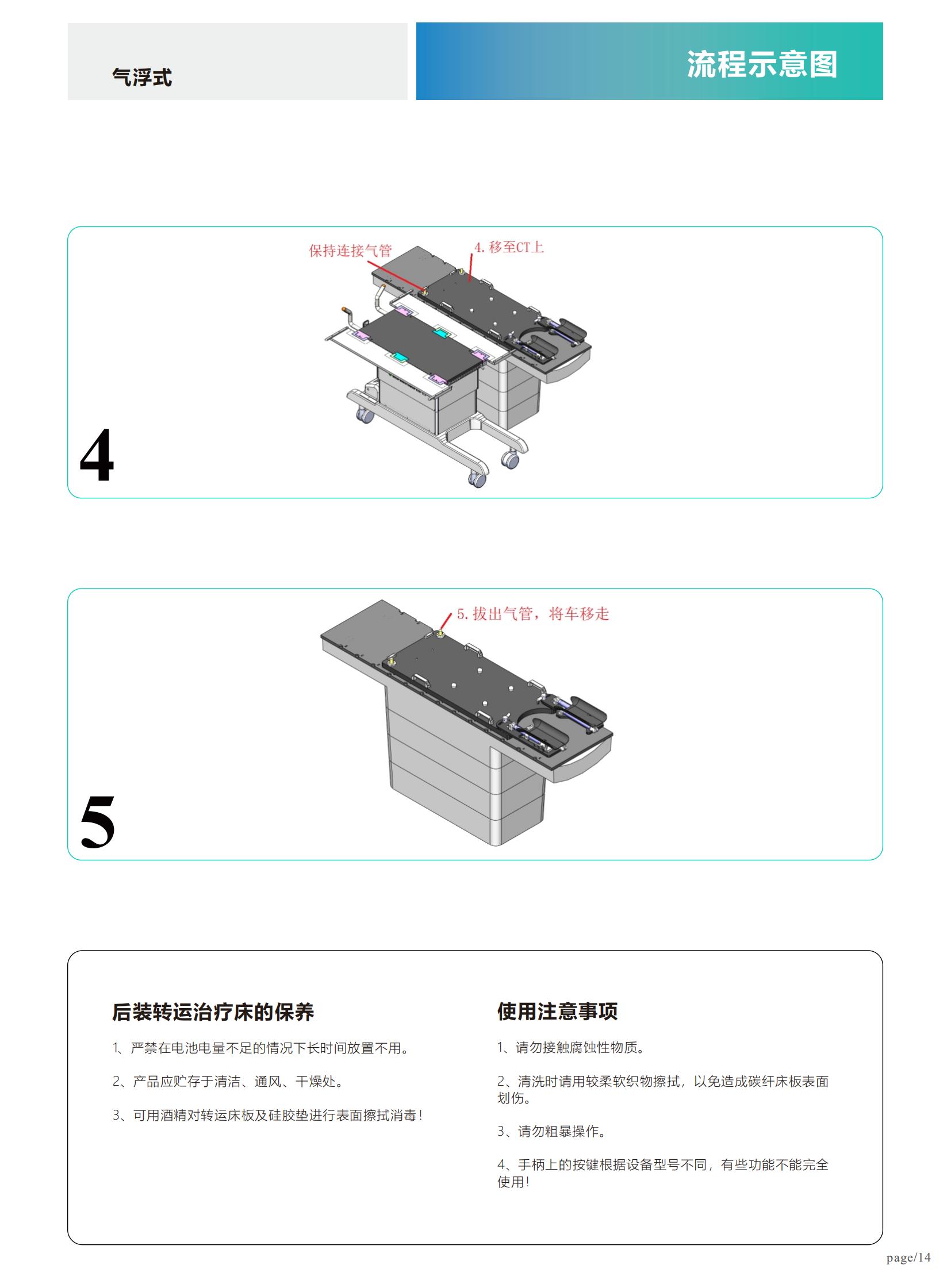 气浮式

流程示意图

保持连接气管

4. 移至CT上

4

5. 拔出气管，将车移走

5

后装转运治疗床的保养

1、严禁在电池电量不足的情况下长时间放置不用。

2、产品应贮存于清洁、通风、干燥处。

3、可用酒精对转运床板及硅胶垫进行表面擦拭消毒！

使用注意事项

1、请勿接触腐蚀性物质。

2、清洗时请用较柔软织物擦拭，以免造成碳纤床板表面划伤。

3、请勿粗暴操作。

4、手柄上的按键根据设备型号不同，有些功能不能完全使用！

page/14